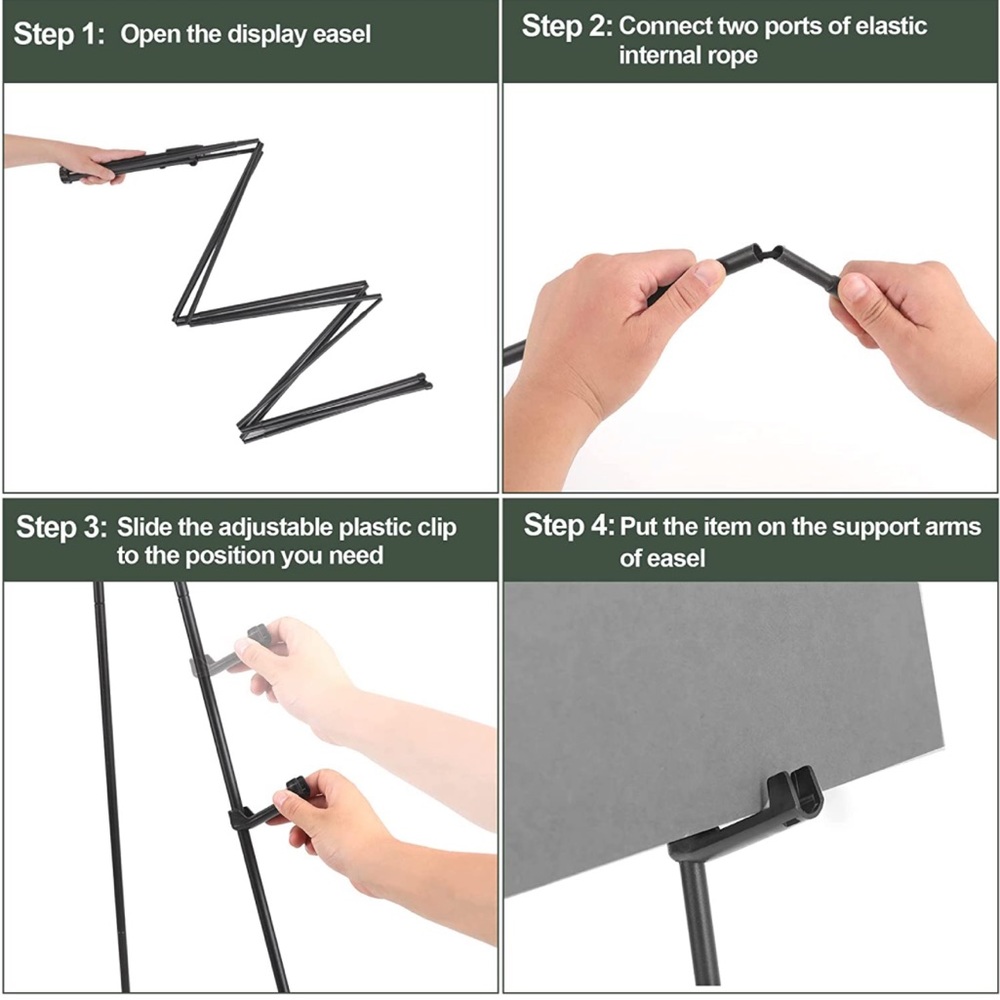 Step 1: Open the display easel

Step 2: Connect two ports of elastic internal rope

Step 3: Slide the adjustable plastic clip to the position you need

Step 4: Put the item on the support arms of easel